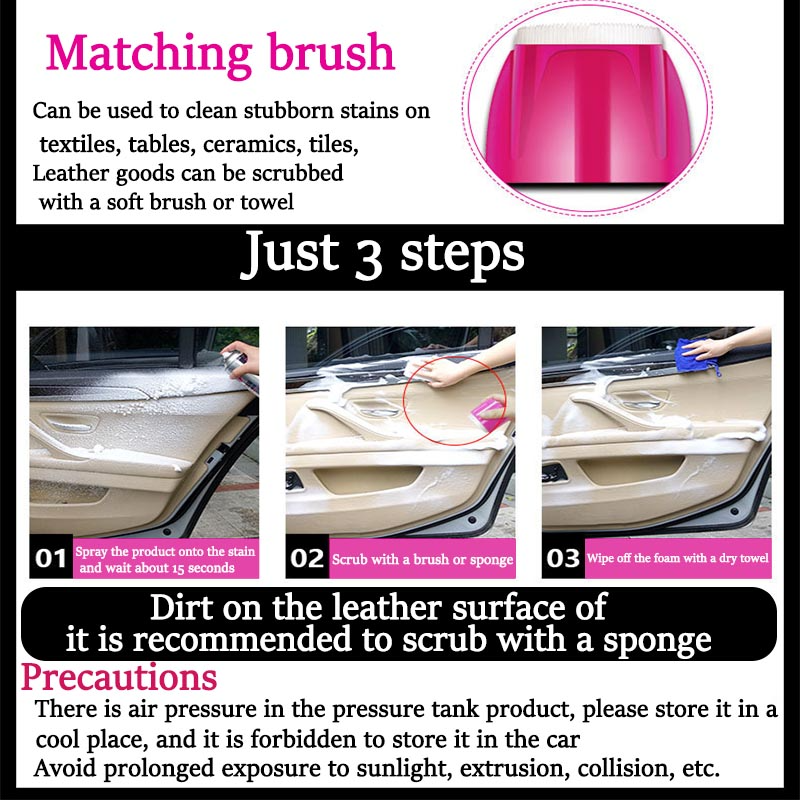 Matching brush

Can be used to clean stubborn stains on textiles, tables, ceramics, tiles, Leather goods can be scrubbed with a soft brush or towel

Just 3 steps

01 Spray the product onto the stain and wait about 15 seconds

02 Scrub with a brush or sponge

03 Wipe off the foam with a dry towel

Dirt on the leather surface of it is recommended to scrub with a sponge

Precautions

There is air pressure in the pressure tank product, please store it in a cool place, and it is forbidden to store it in the car
Avoid prolonged exposure to sunlight, extrusion, collision, etc.