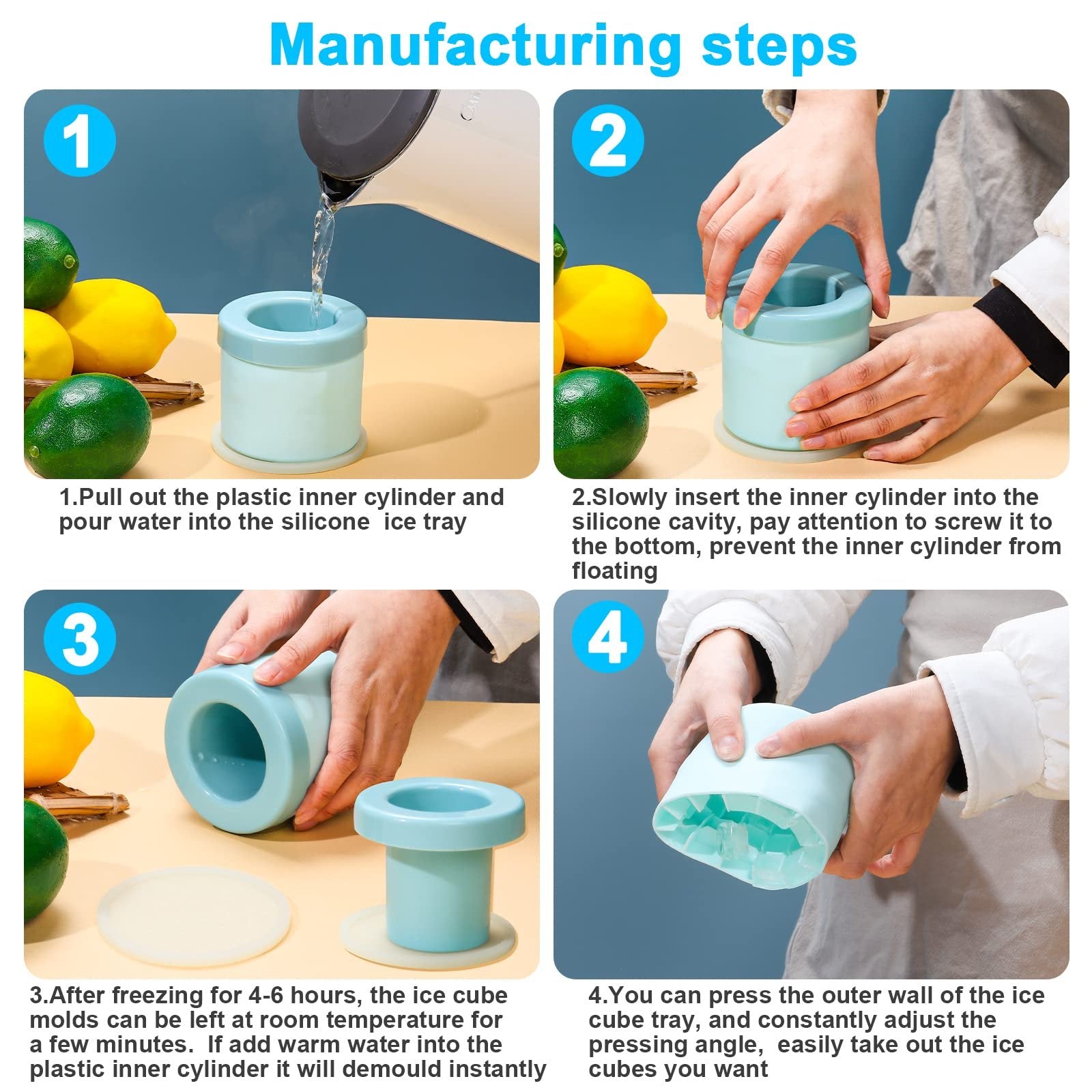 Manufacturing steps

1

1.Pull out the plastic inner cylinder and pour water into the silicone ice tray

2

2.Slowly insert the inner cylinder into the silicone cavity, pay attention to screw it to the bottom, prevent the inner cylinder from floating

3

3.After freezing for 4-6 hours, the ice cube molds can be left at room temperature for a few minutes. If add warm water into the plastic inner cylinder it will demould instantly

4

4.You can press the outer wall of the ice cube tray, and constantly adjust the pressing angle, easily take out the ice cubes you want