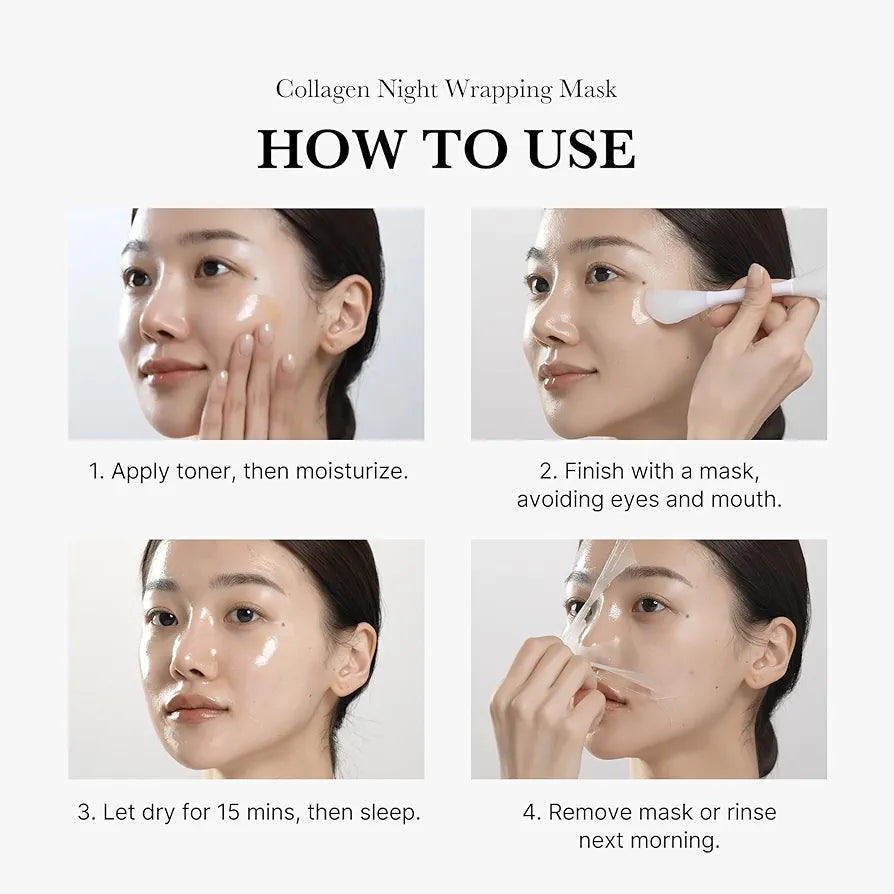 Collagen Night Wrapping Mask

HOW TO USE

1. Apply toner, then moisturize.

2. Finish with a mask, avoiding eyes and mouth.

3. Let dry for 15 mins, then sleep.

4. Remove mask or rinse next morning.