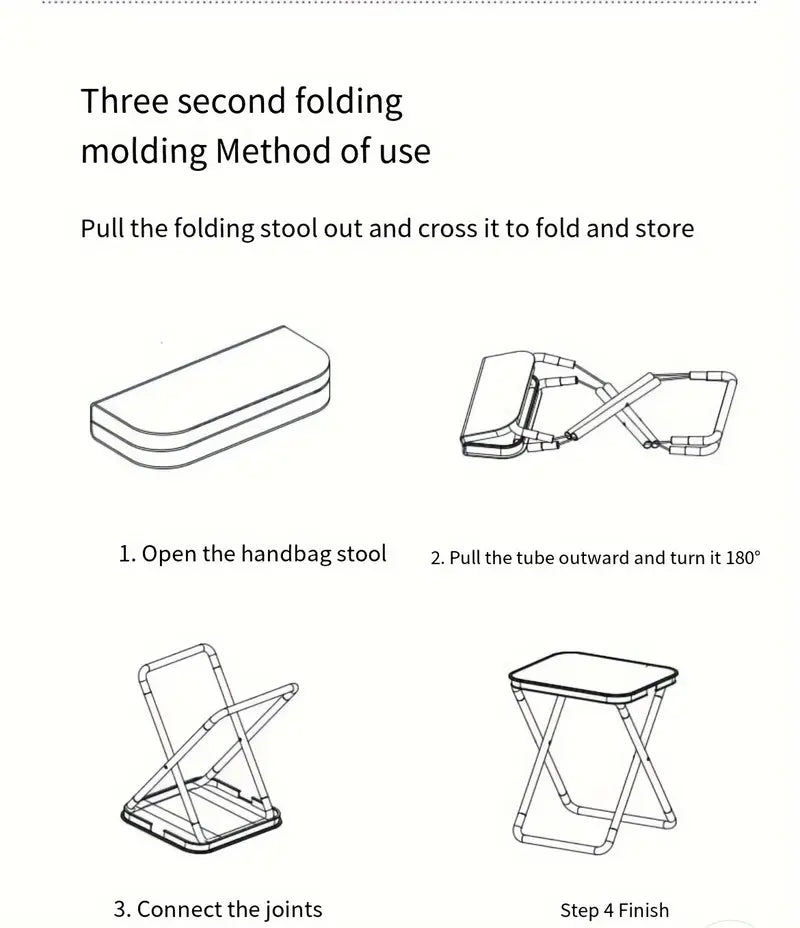 Three second folding molding Method of use

Pull the folding stool out and cross it to fold and store

1. Open the handbag stool

2. Pull the tube outward and turn it 180°

3. Connect the joints

Step 4 Finish